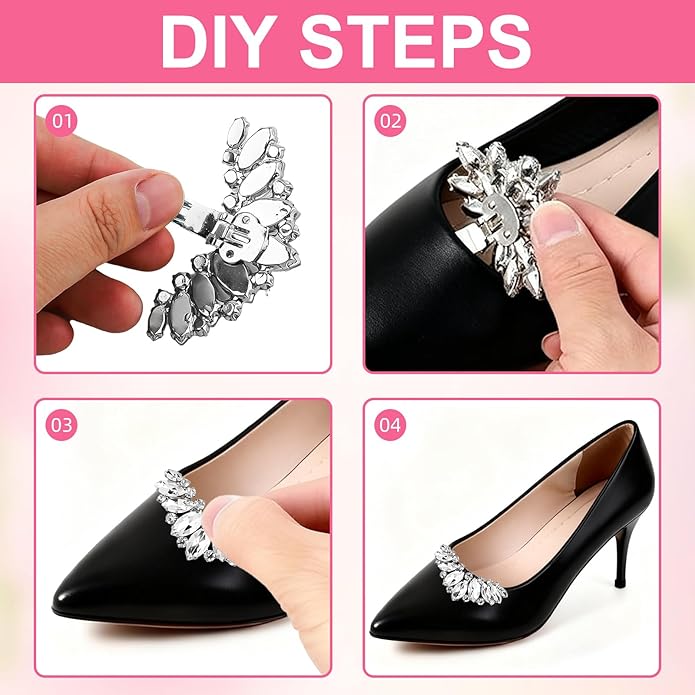 DIY STEPS

01

02

03

04